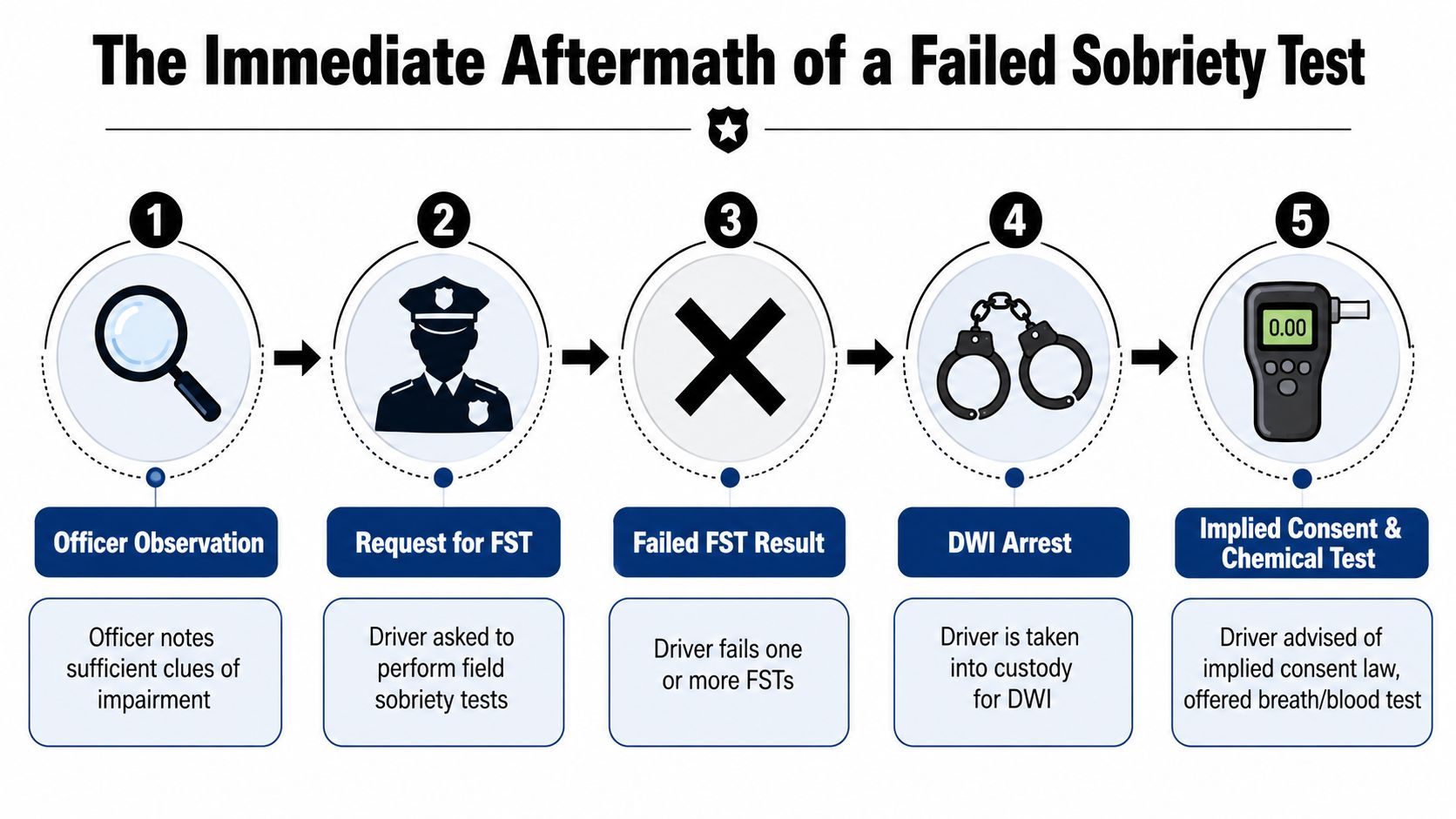 The Immediate Aftermath of a Failed Sobriety Test

1

Officer Observation

Officer notes sufficient clues of impairment

2

Request for FST

Driver asked to perform field sobriety tests

3

Failed FST Result

Driver fails one or more FSTs

4

DWI Arrest

Driver is taken into custody for DWI

5

0.00

Implied Consent & Chemical Test

Driver advised of implied consent law, offered breath/blood test