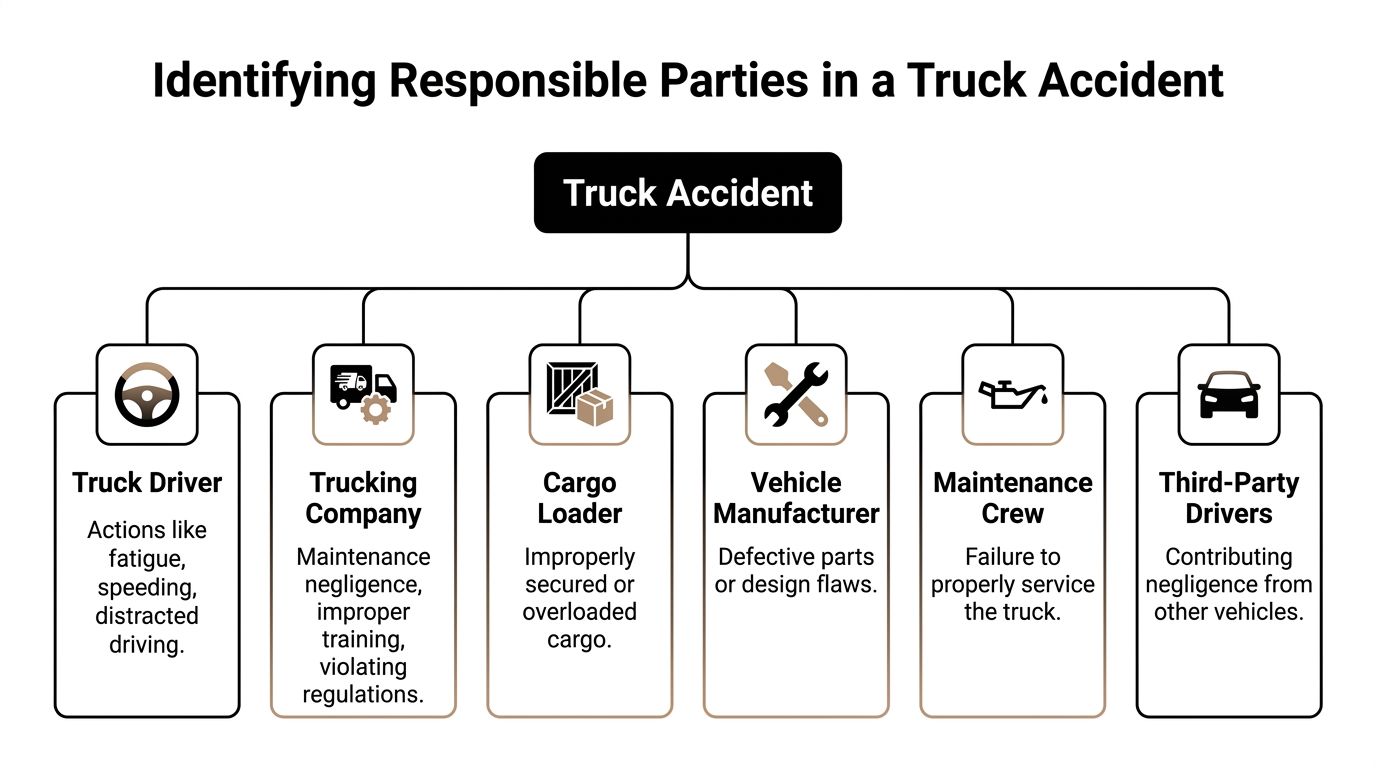 Identifying Responsible Parties in a Truck Accident

Truck Accident

Truck Driver
Actions like fatigue, speeding, distracted driving.

Trucking Company
Maintenance negligence, improper training, violating regulations.

Cargo Loader
Improperly secured or overloaded cargo.

Vehicle Manufacturer
Defective parts or design flaws.

Maintenance Crew
Failure to properly service the truck.

Third-Party Drivers
Contributing negligence from other vehicles.